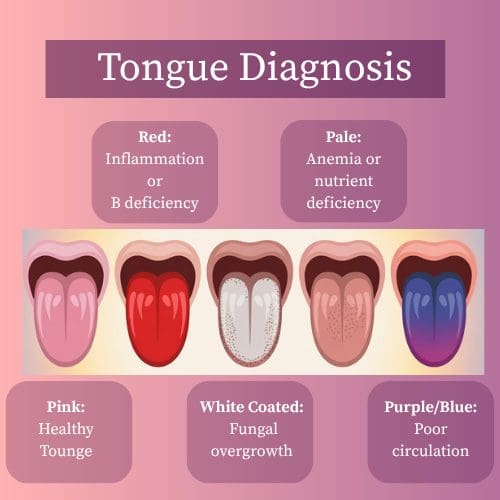 Tongue Diagnosis

Red:
Inflammation or B deficiency

Pale:
Anemia or nutrient deficiency

Pink:
Healthy Tounge

White Coated:
Fungal overgrowth

Purple/Blue:
Poor circulation